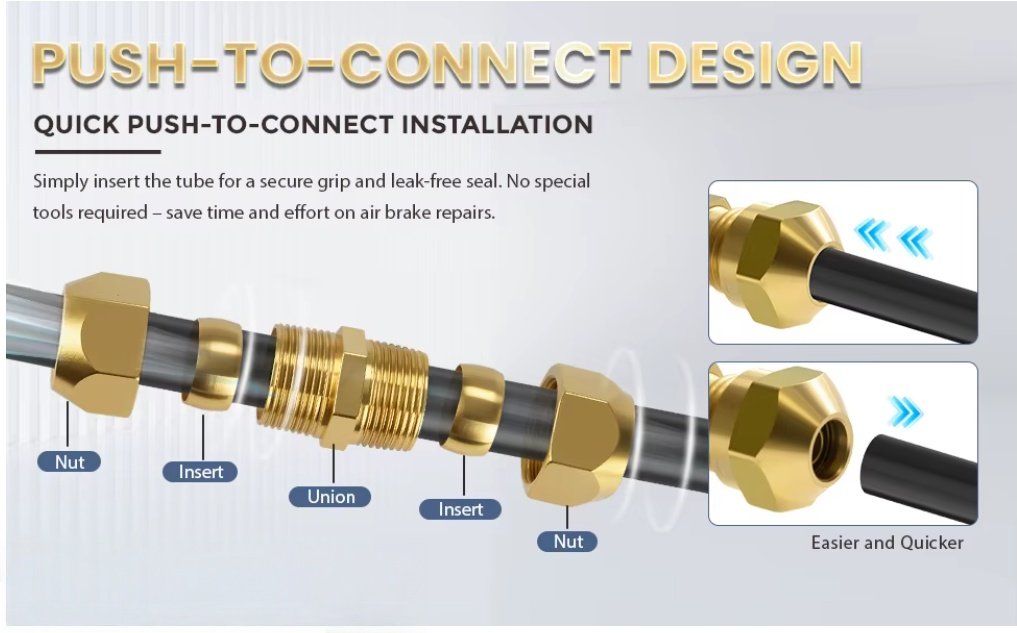 PUSH-TO-CONNECT DESIGN

QUICK PUSH-TO-CONNECT INSTALLATION

Simply insert the tube for a secure grip and leak-free seal. No special tools required – save time and effort on air brake repairs.

Nut

Insert

Union

Insert

Nut

Easier and Quicker